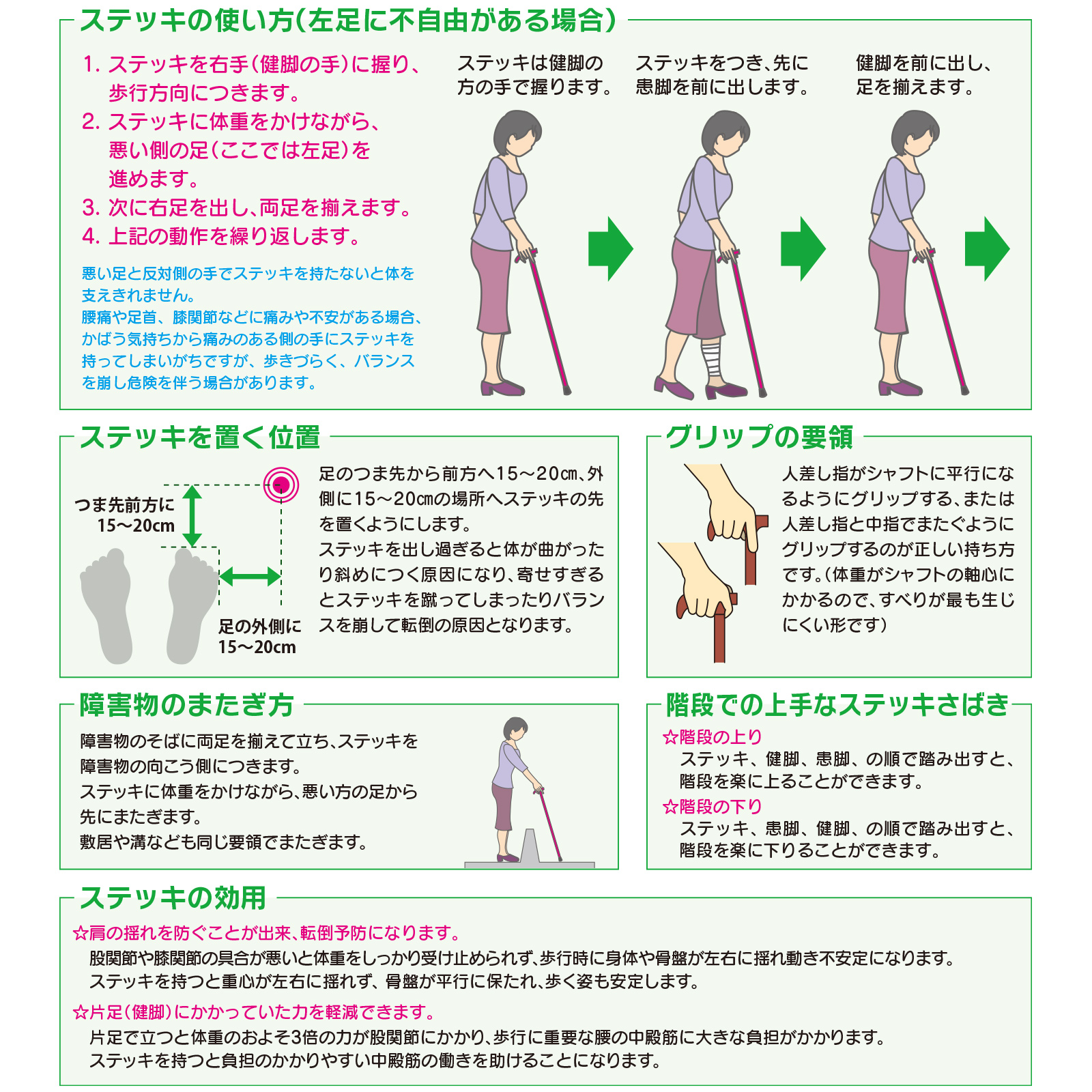 ステッキの使い方(左足に不自由がある場合)

1. ステッキを右手(健脚の手)に握り、歩行方向につきます。
2. ステッキに体重をかけながら、悪い側の足(ここでは左足)を進めます。
3. 次に右足を出し、両足を揃えます。
4. 上記の動作を繰り返します。

悪い足と反対側の手でステッキを持たないと体を支えきれません。
腰痛や足首、膝関節などに痛みや不安がある場合、かばう気持ちから痛みのある側の手にステッキを持ってしまいがちですが、歩きづらく、バランスを崩し危険を伴う場合があります。

ステッキは健脚の方の手で握ります。

ステッキをつき、先に患脚を前に出します。

健脚を前に出し、足を揃えます。

ステッキを置く位置

つま先前方に 15〜20cm

足の外側に 15〜20cm

足のつま先から前方へ15〜20㎝、外側に15〜20㎝の場所へステッキの先を置くようにします。
ステッキを出し過ぎると体が曲がったり斜めにつく原因になり、寄せすぎるとステッキを蹴ってしまったりバランスを崩して転倒の原因となります。

グリップの要領

人差し指がシャフトに平行になるようにグリップする、または人差し指と中指でまたぐようにグリップするのが正しい持ち方です。(体重がシャフトの軸心にかかるので、すべりが最も生じにくい形です)

障害物のまたぎ方

障害物のそばに両足を揃えて立ち、ステッキを障害物の向こう側につきます。
ステッキに体重をかけながら、悪い方の足から先にまたぎます。
敷居や溝なども同じ要領でまたぎます。

階段での上手なステッキさばき

☆階段の上り
ステッキ、健脚、患脚、の順で踏み出すと、階段を楽に上ることができます。
☆階段の下り
ステッキ、患脚、健脚、の順で踏み出すと、階段を楽に下りることができます。

ステッキの効用

☆肩の揺れを防ぐことが出来、転倒予防になります。
股関節や膝関節の具合が悪いと体重をしっかり受け止められず、歩行時に身体や骨盤が左右に揺れ動き不安定になります。
ステッキを持つと重心が左右に揺れず、骨盤が平行に保たれ、歩く姿も安定します。

☆片足(健脚)にかかっていた力を軽減できます。
片足で立つと体重のおよそ3倍の力が股関節にかかり、歩行に重要な腰の中殿筋に大きな負担がかかります。
ステッキを持つと負担のかかりやすい中殿筋の働きを助けることになります。