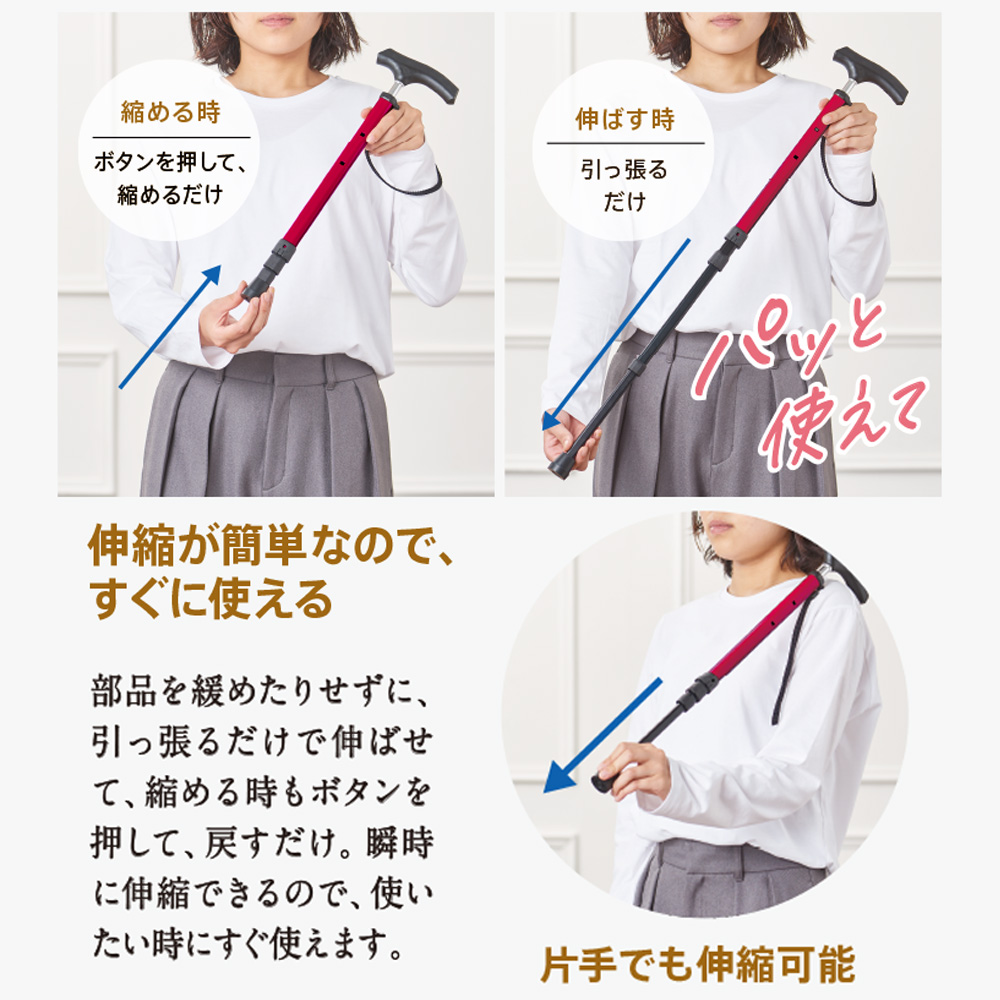 縮める時

ボタンを押して、縮めるだけ

伸ばす時

引っ張るだけ

パッと使えて

伸縮が簡単なので、すぐに使える

部品を緩めたりせずに、引っ張るだけで伸ばせて、縮める時もボタンを押して、戻すだけ。瞬時に伸縮できるので、使いたい時にすぐ使えます。

片手でも伸縮可能