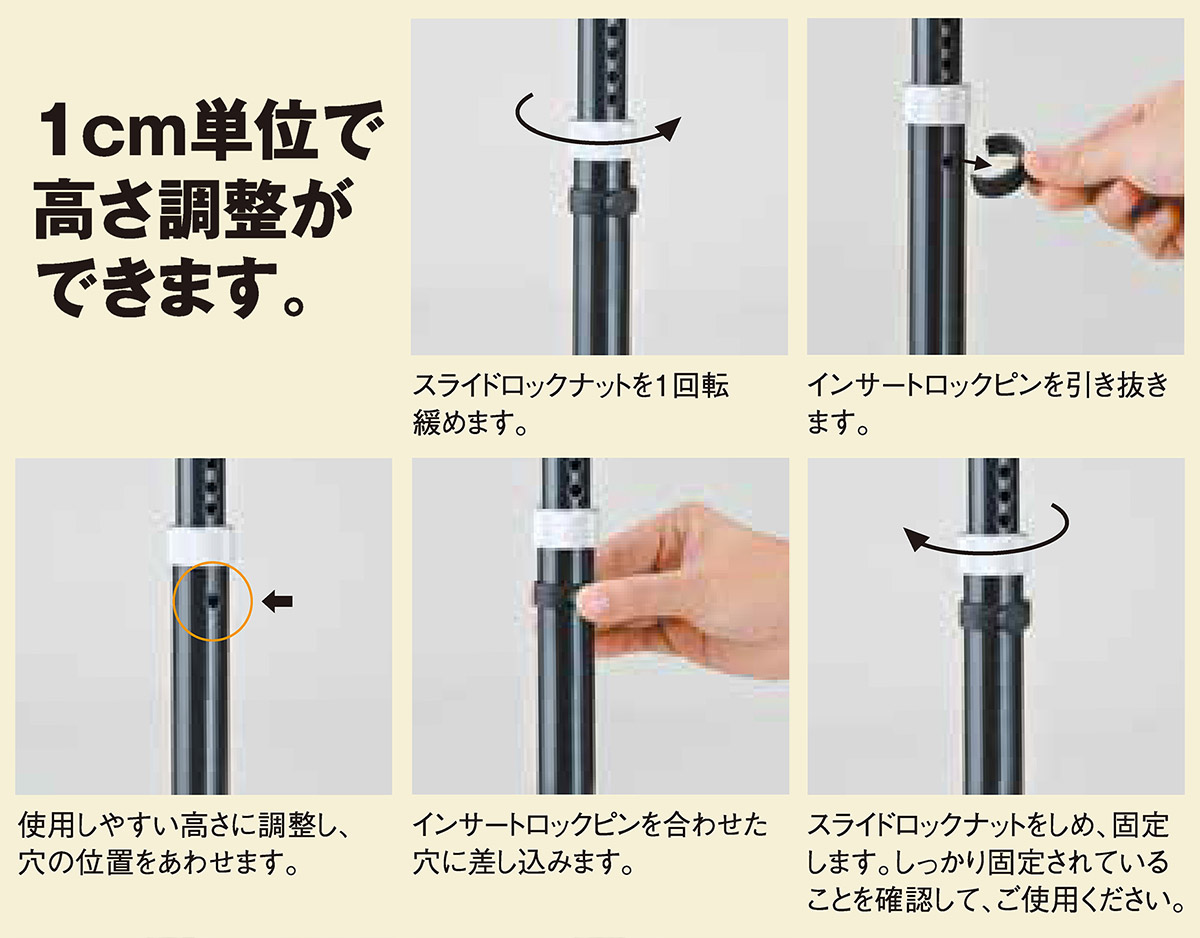 1cm単位で高さ調整ができます。

スライドロックナットを1回転緩めます。

インサートロックピンを引き抜きます。

使用しやすい高さに調整し、穴の位置をあわせます。

インサートロックピンを合わせた穴に差し込みます。

スライドロックナットをしめ、固定します。しっかり固定されていることを確認して、ご使用ください。